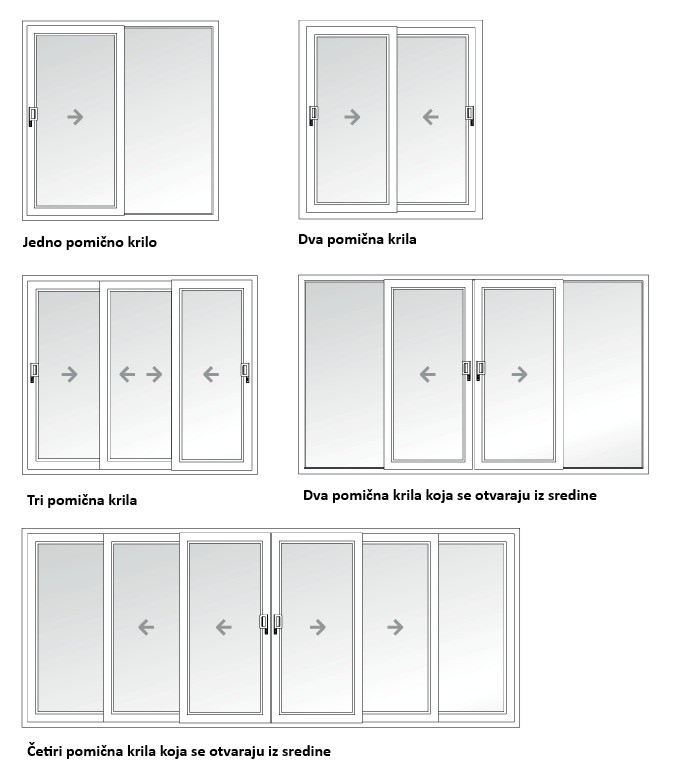 Jedno pomično krilo

Dva pomična krila

Tri pomična krila

Dva pomična krila koja se otvaraju iz sredine

Četiri pomična krila koja se otvaraju iz sredine